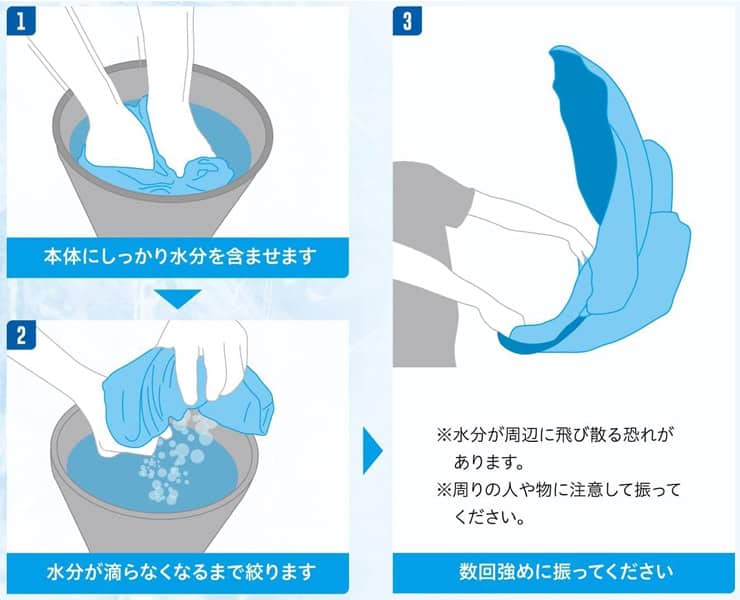 1

本体にしっかり水分を含ませます

2

水分が滴らなくなるまで絞ります

3

※水分が周辺に飛び散る恐れがあります。
※周りの人や物に注意して振ってください。

数回強めに振ってください